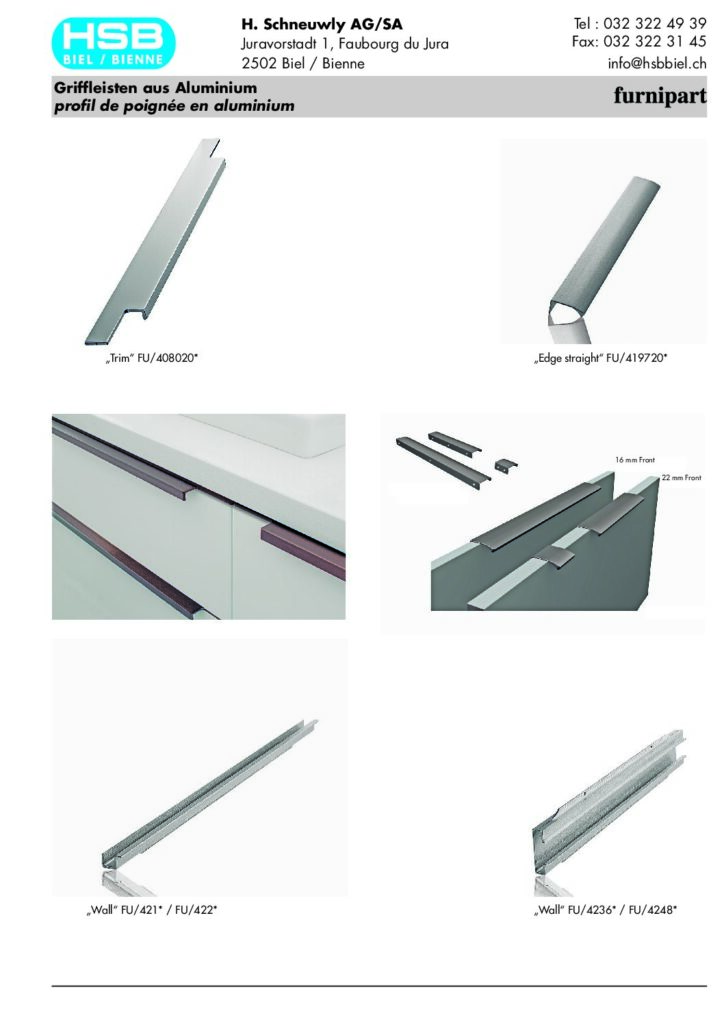 HSB
BIEL / BIENNE

H. Schneuwly AG/SA
Juravorstadt 1, Faubourg du Jura
2502 Biel / Bienne

Tel : 032 322 49 39
Fax: 032 322 31 45
info@hsbbiel.ch

Griffleisten aus Aluminium
profil de poignée en aluminium

furnipart

„Trim" FU/408020*

„Edge straight" FU/419720*

16 mm Front

22 mm Front

„Wall" FU/421* / FU/422*

„Wall" FU/4236* / FU/4248*